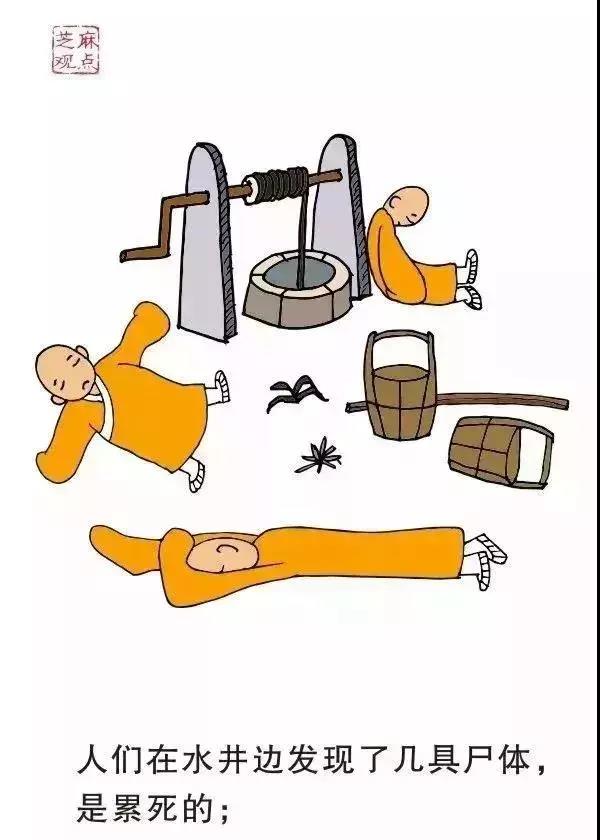 芝麻观点

人们在水井边发现了几具尸体，是累死的；